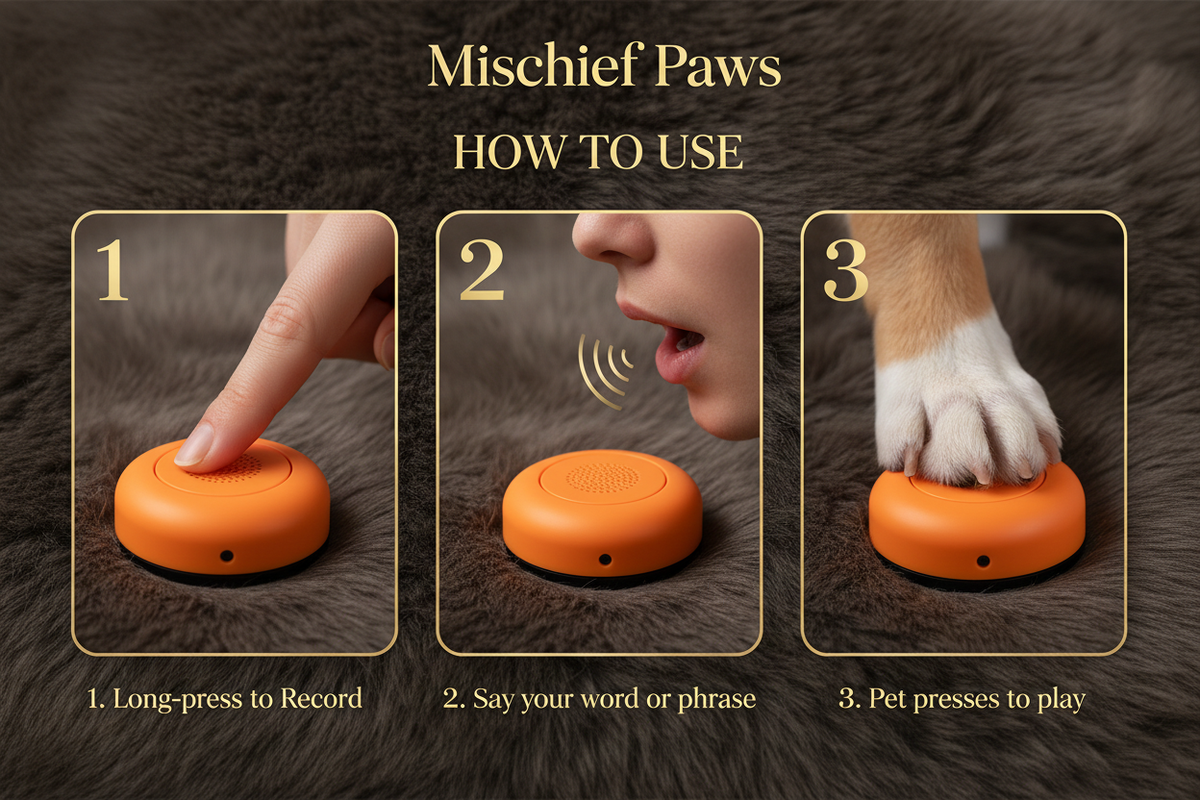 Mischief Paws

HOW TO USE

1

2

3

1. Long-press to Record

2. Say your word or phrase

3. Pet presses to play